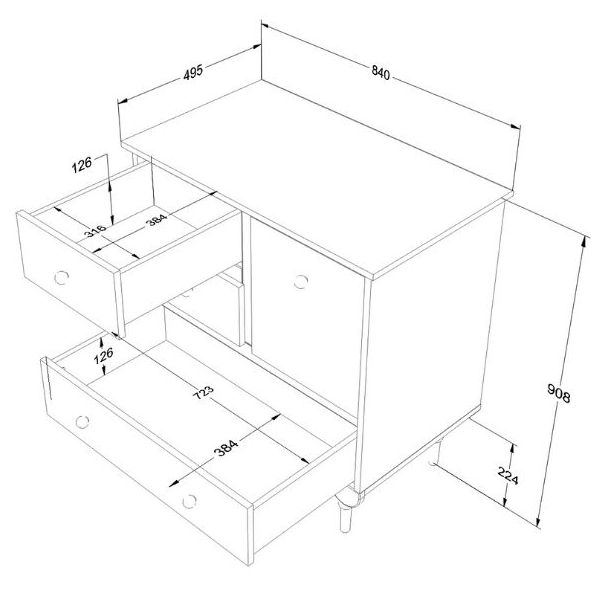 495
840
126
316
384
126
723
384
908
224