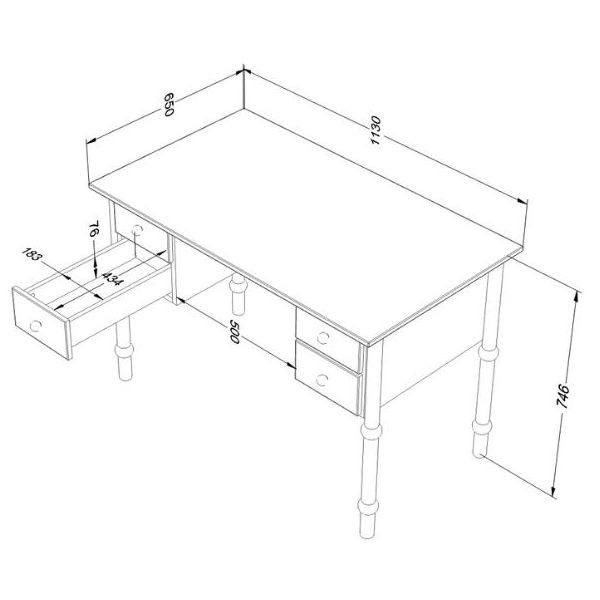 650

1130

76

183

434

500

746