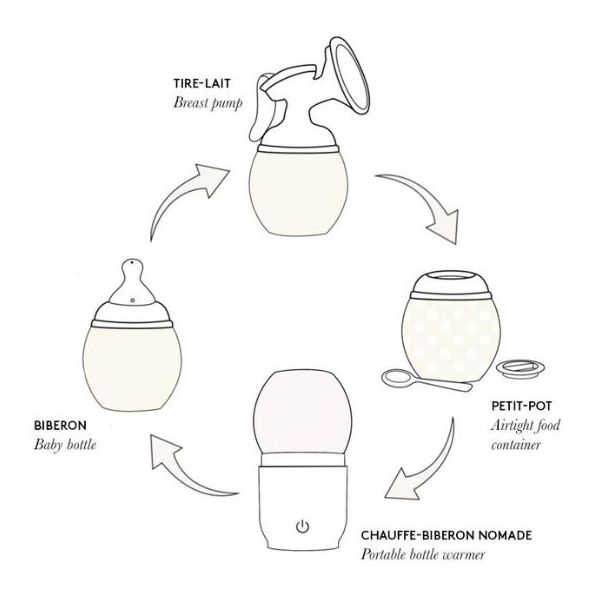 TIRE-LAIT
Breast pump

PETIT-POT
Airtight food container

CHAUFFE-BIBERON NOMADE
Portable bottle warmer

BIBERON
Baby bottle